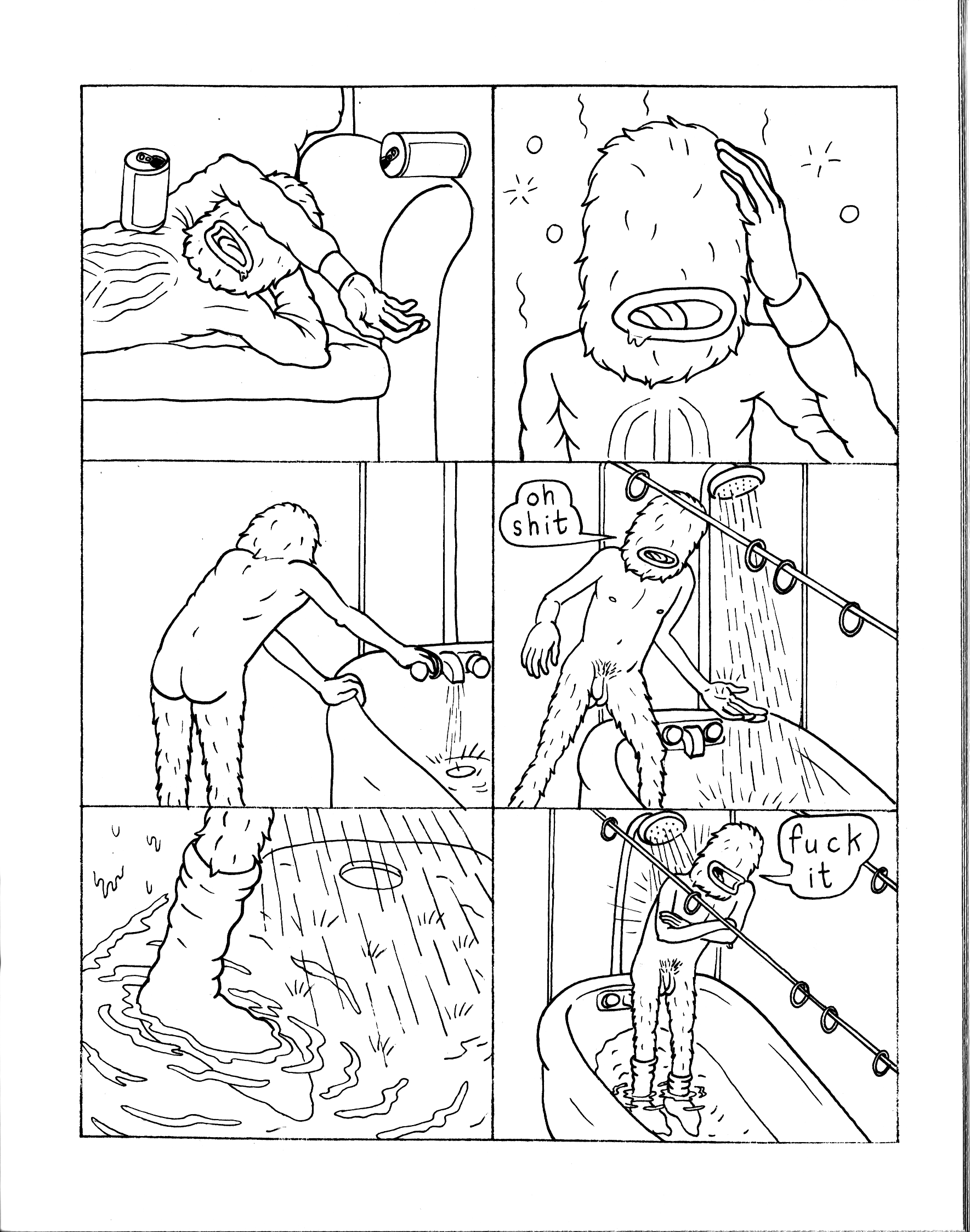 oh shit

fuck it